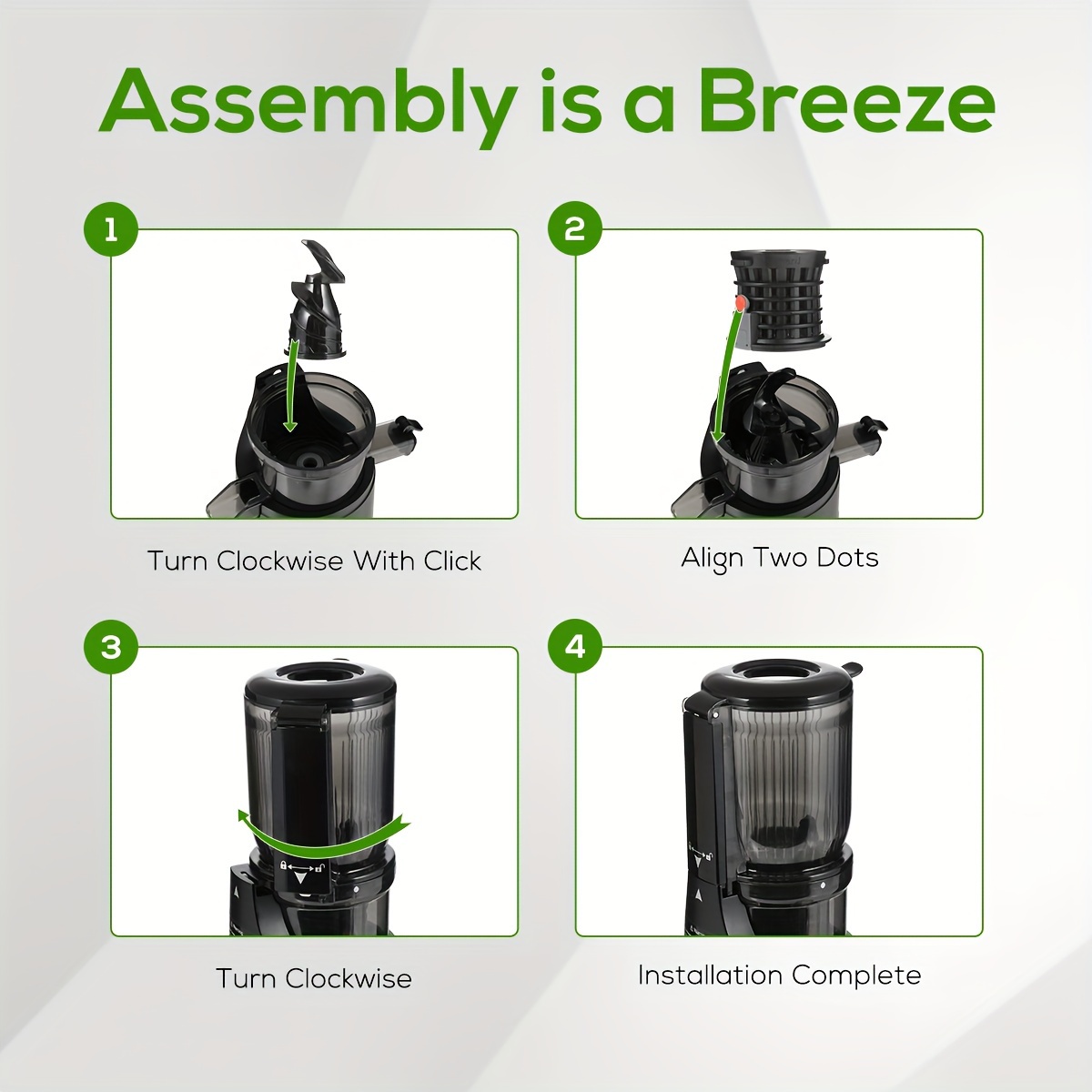 Assembly is a Breeze

1

Turn Clockwise With Click

2

Align Two Dots

3

Turn Clockwise

4

Installation Complete